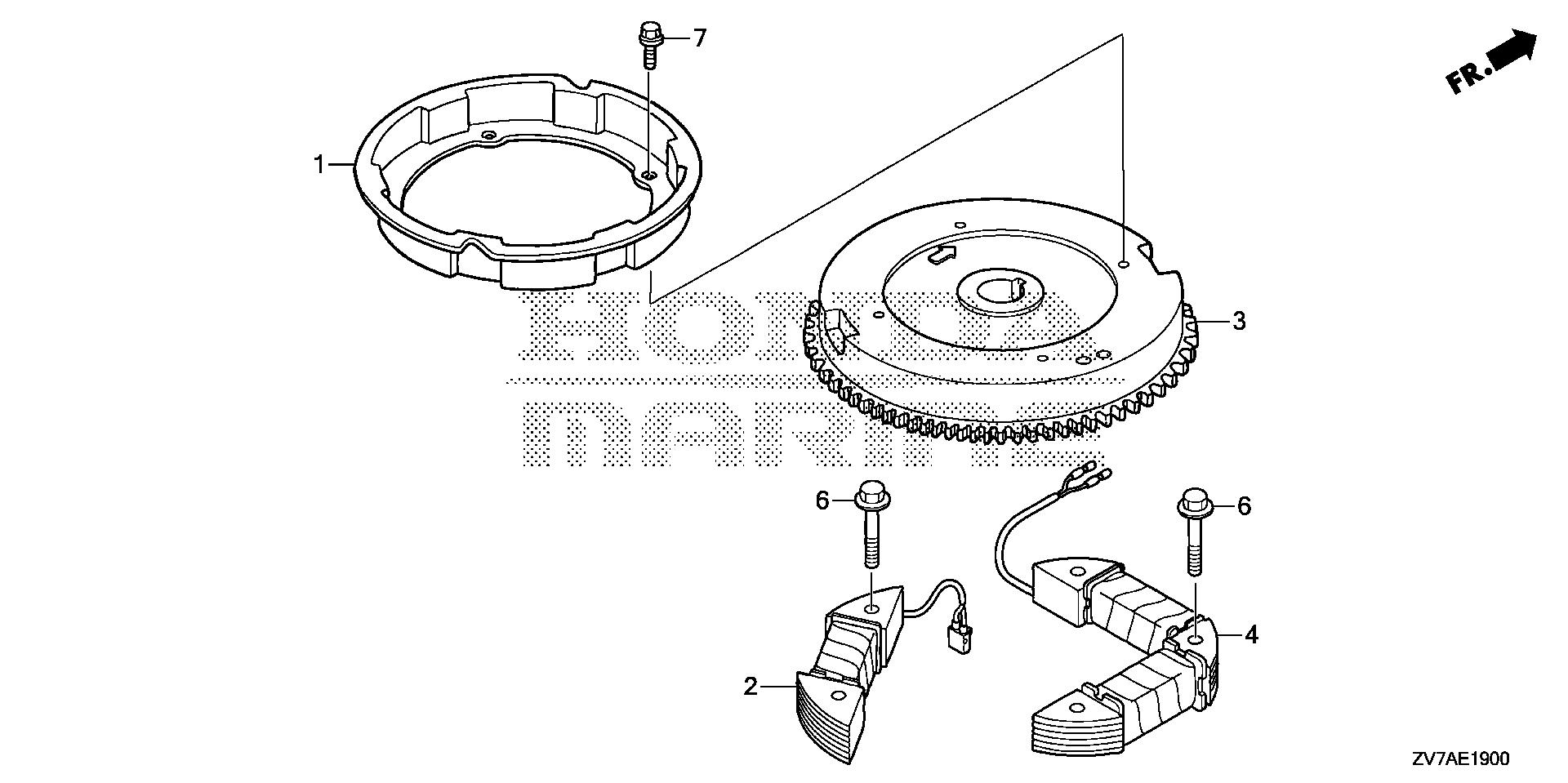 7

FR.

1

3

HONDA
MARINE

6

6

4

2

ZV7AE1900